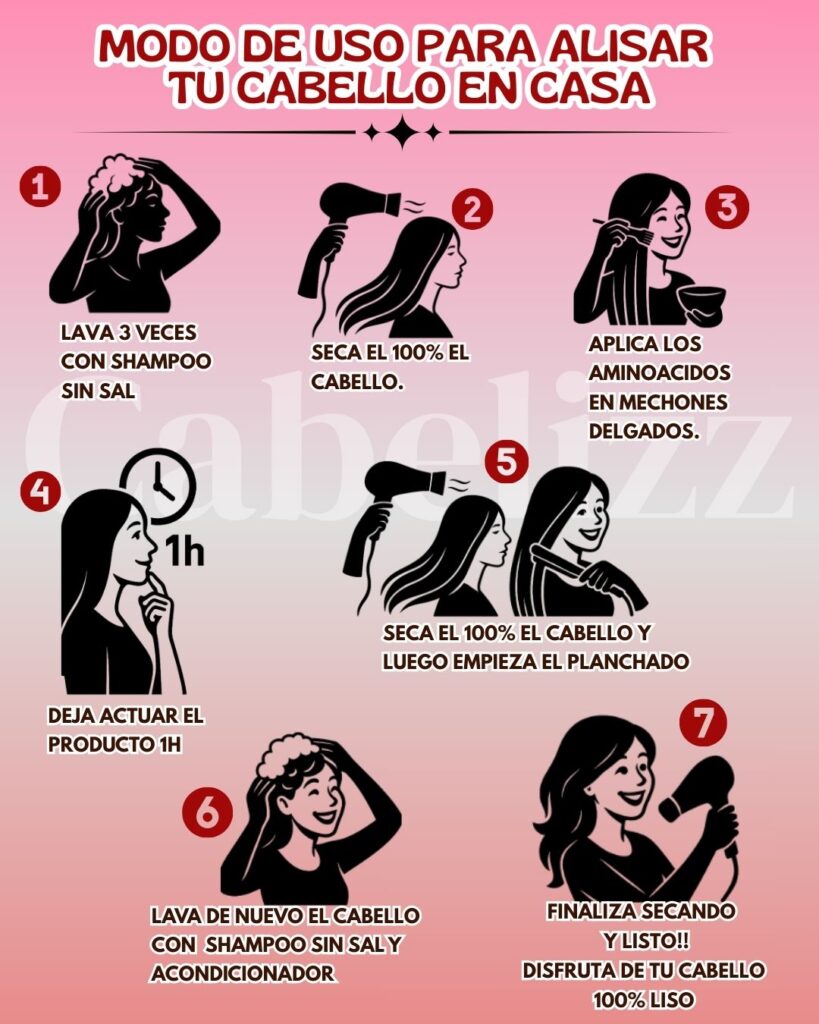 MODO DE USO PARA ALISAR TU CABELLO EN CASA

1
LAVA 3 VECES CON SHAMPOO SIN SAL

2
SECA EL 100% EL CABELLO.

3
APLICA LOS AMINOACIDOS EN MECHONES DELGADOS.

Cabelizz

4
1h
DEJA ACTUAR EL PRODUCTO 1H

5
SECA EL 100% EL CABELLO Y LUEGO EMPIEZA EL PLANCHADO

6
LAVA DE NUEVO EL CABELLO CON SHAMPOO SIN SAL Y ACONDICIONADOR

7
FINALIZA SECANDO Y LISTO!! DISFRUTA DE TU CABELLO 100% LISO